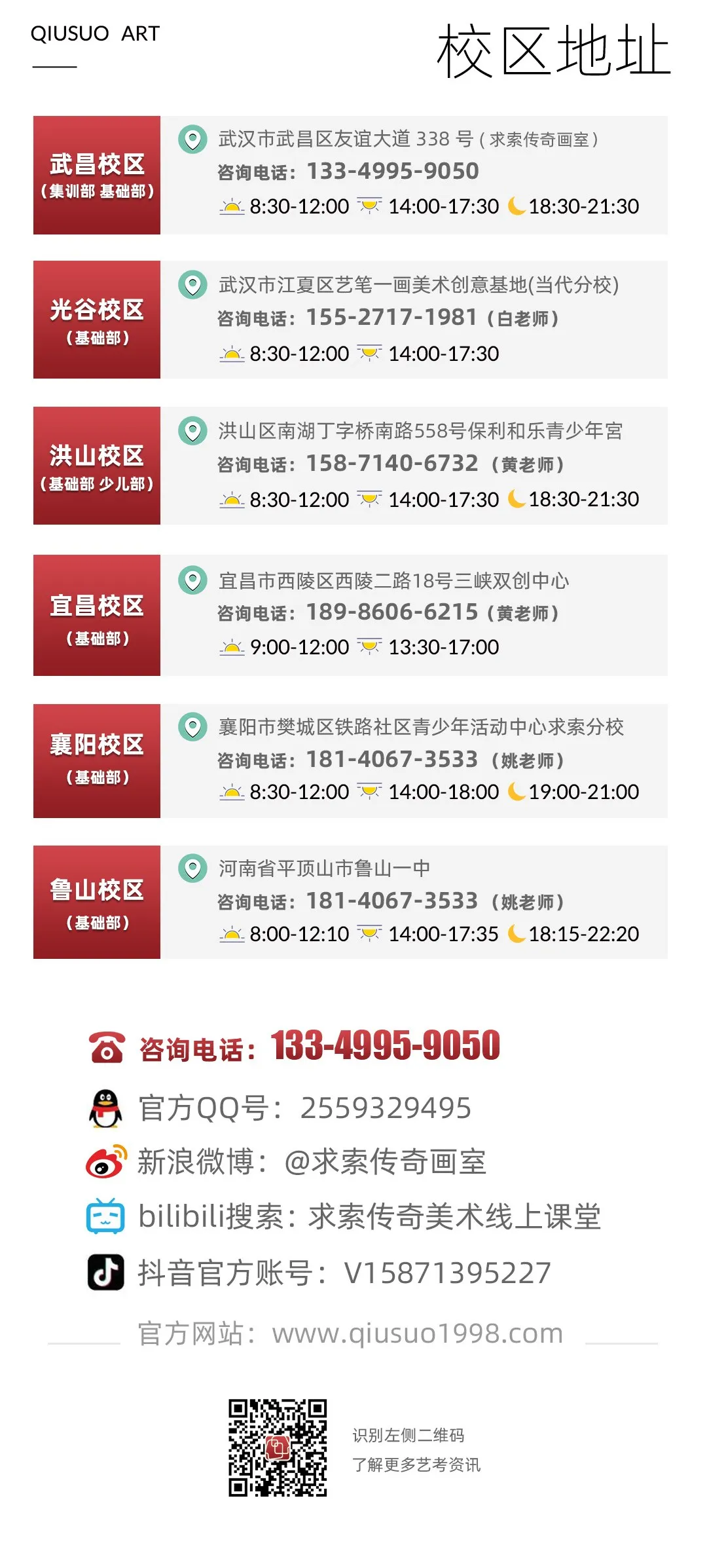 QIUSUO ART

校区地址

武昌校区
(集训部 基础部)

武汉市武昌区友谊大道338号(求索传奇画室)
咨询电话:133-4995-9050
8:30-12:00 14:00-17:30 18:30-21:30

光谷校区
(基础部)

武汉市江夏区艺笔一画美术创意基地(当代分校)
咨询电话:155-2717-1981(白老师)
8:30-12:00 14:00-17:30

洪山校区
(基础部 少儿部)

洪山区南湖丁字桥南路558号保利和乐青少年宫
咨询电话:158-7140-6732(黄老师)
8:30-12:00 14:00-17:30 18:30-21:30

宜昌校区
(基础部)

宜昌市西陵区西陵二路18号三峡双创中心
咨询电话:189-8606-6215(黄老师)
9:00-12:00 13:30-17:00

襄阳校区
(基础部)

襄阳市樊城区铁路社区青少年活动中心求索分校
咨询电话:181-4067-3533(姚老师)
8:30-12:00 14:00-18:00 19:00-21:00

鲁山校区
(基础部)

河南省平顶山市鲁山一中
咨询电话:181-4067-3533(姚老师)
8:00-12:10 14:00-17:35 18:15-22:20

咨询电话:133-4995-9050
官方QQ号:2559329495
新浪微博:@求索传奇画室
bilibili搜索:求索传奇美术线上课堂
抖音官方账号:V15871395227
官方网站:www.qiusuo1998.com

识别左侧二维码
了解更多艺考资讯